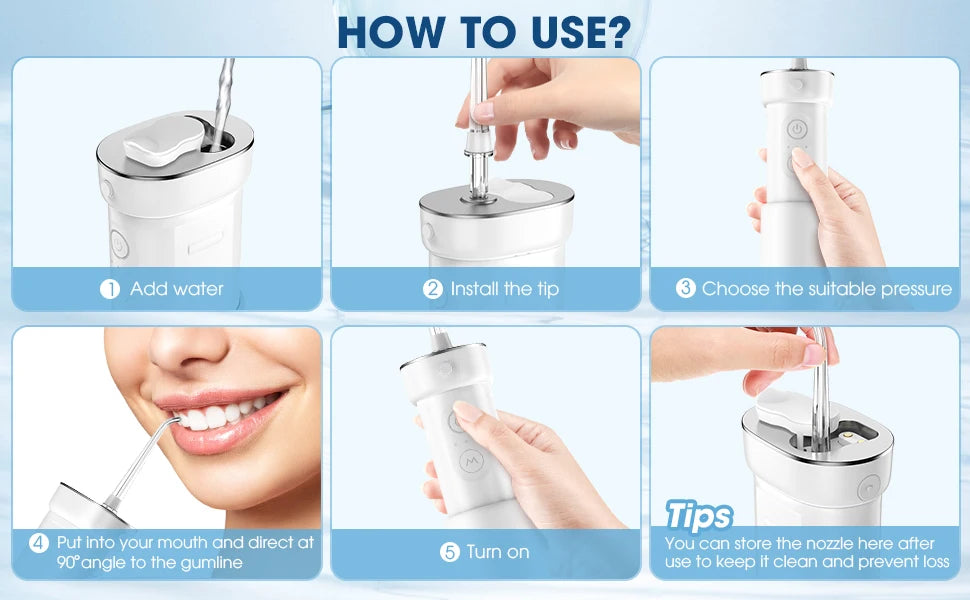 HOW TO USE?

1 Add water

2 Install the tip

3 Choose the suitable pressure

4 Put into your mouth and direct at 90°angle to the gumline

5 Turn on

Tips
You can store the nozzle here after use to keep it clean and prevent loss